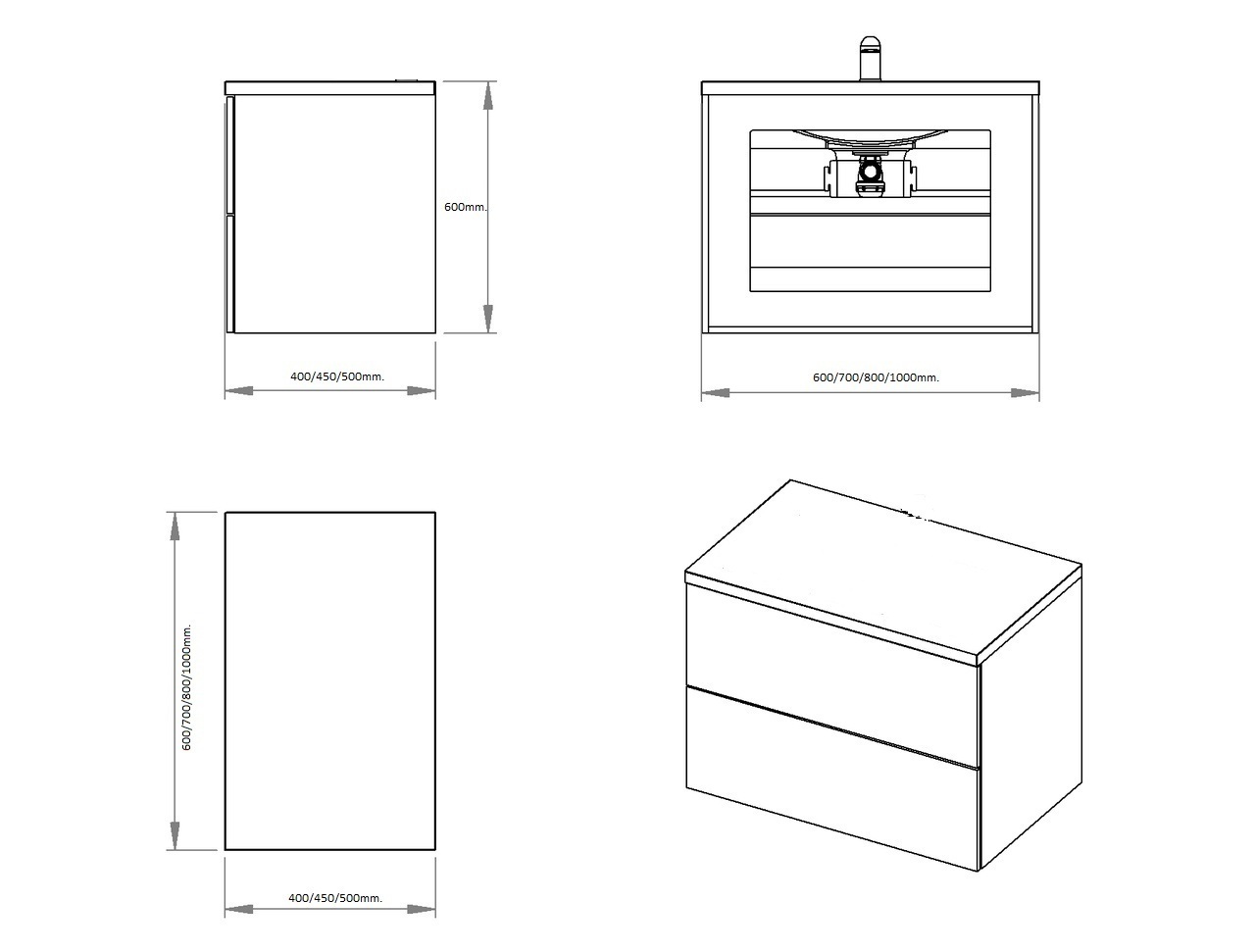 600mm.

400/450/500mm.

600/700/800/1000mm.

600/700/800/1000mm.

400/450/500mm.